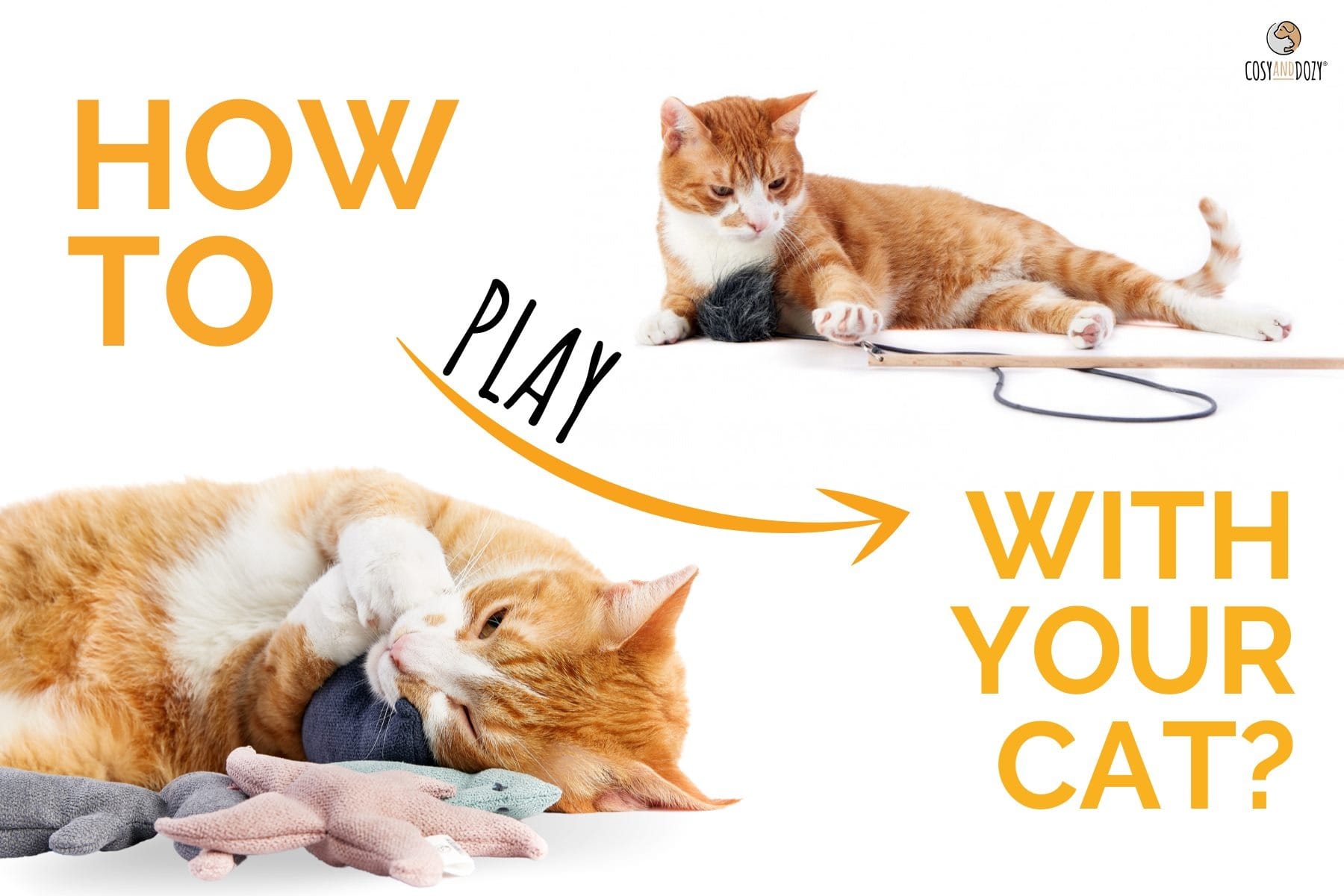 COSYANDDOZY®

HOW TO

PLAY

WITH YOUR CAT?